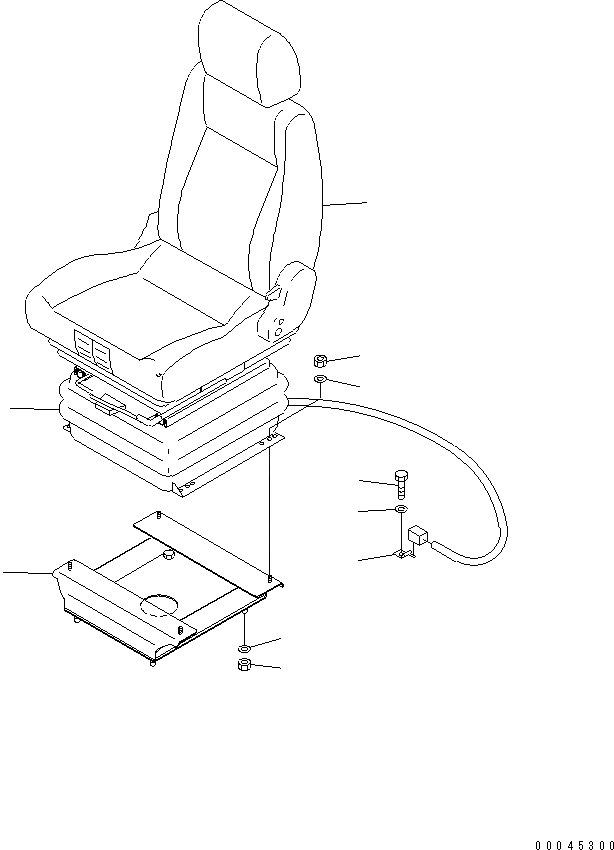 00045300