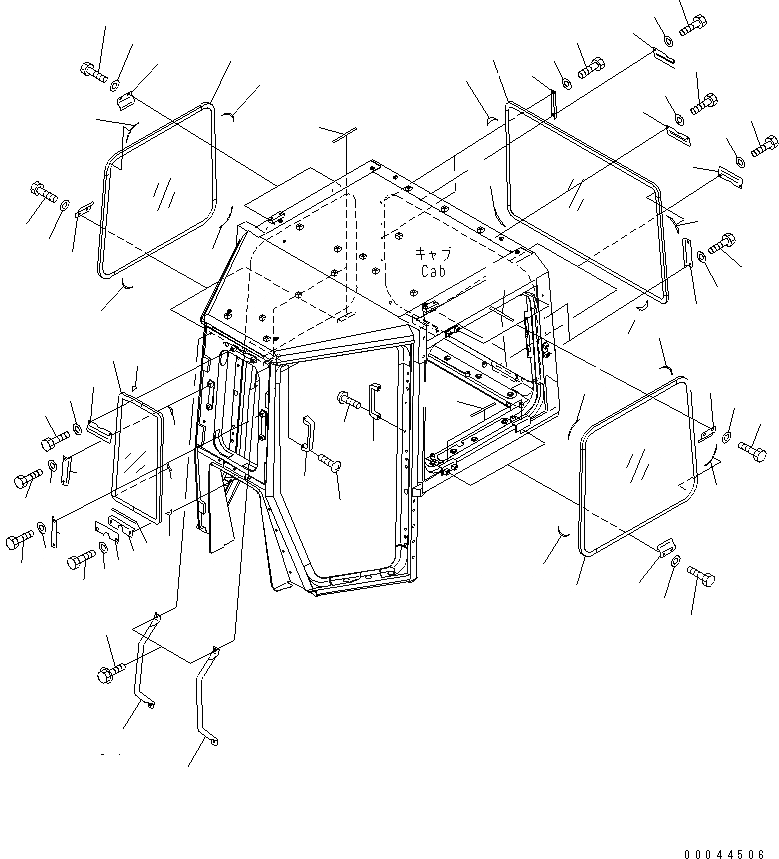 キャブ
Cab

00044506