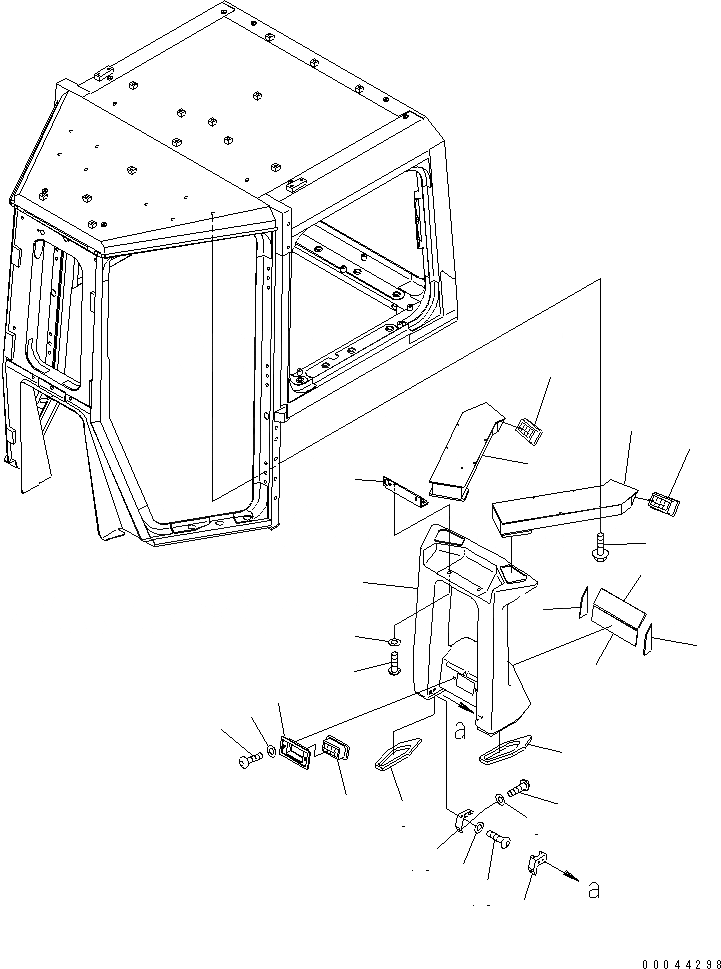 a

a

00044298