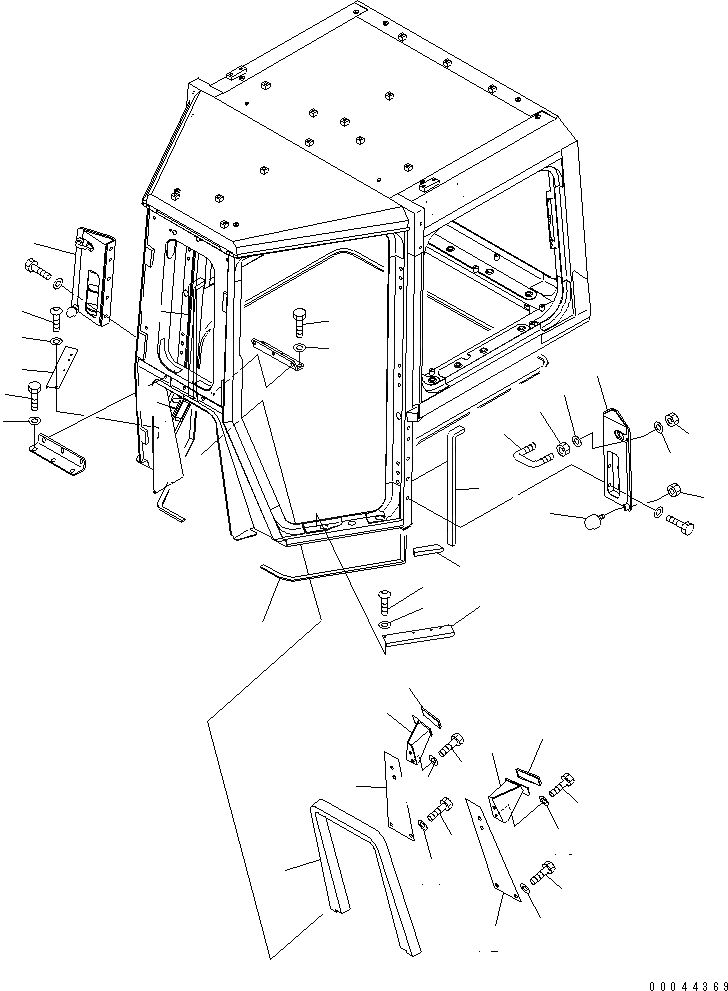 00044369