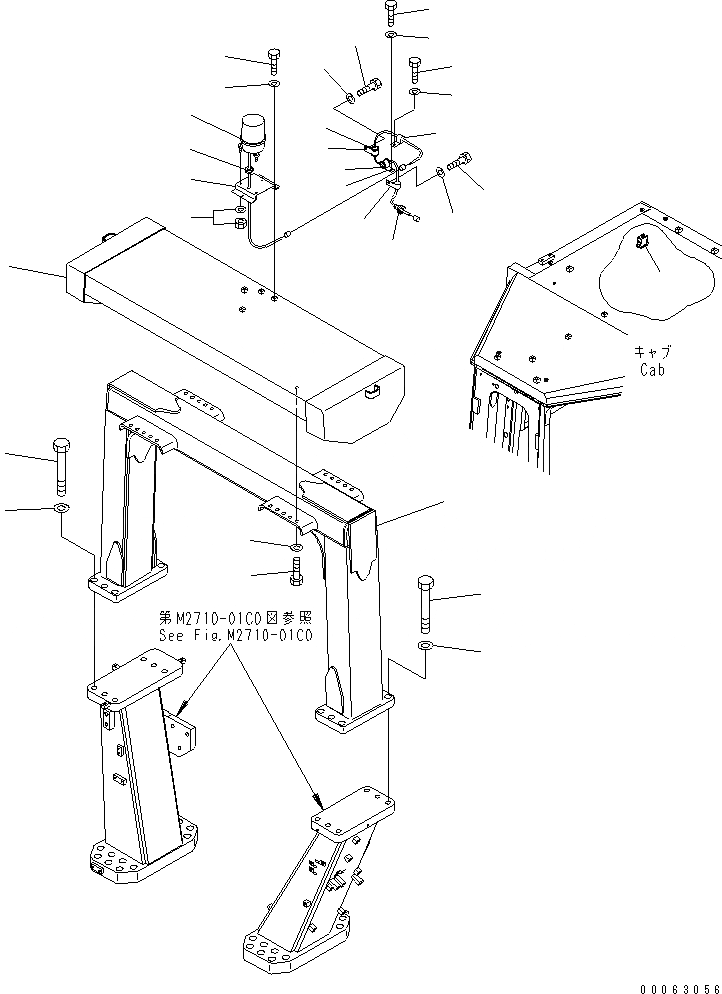 キャブ
Cab

第M2710-01C0図参照
See Fig.M2710-01C0

00063056