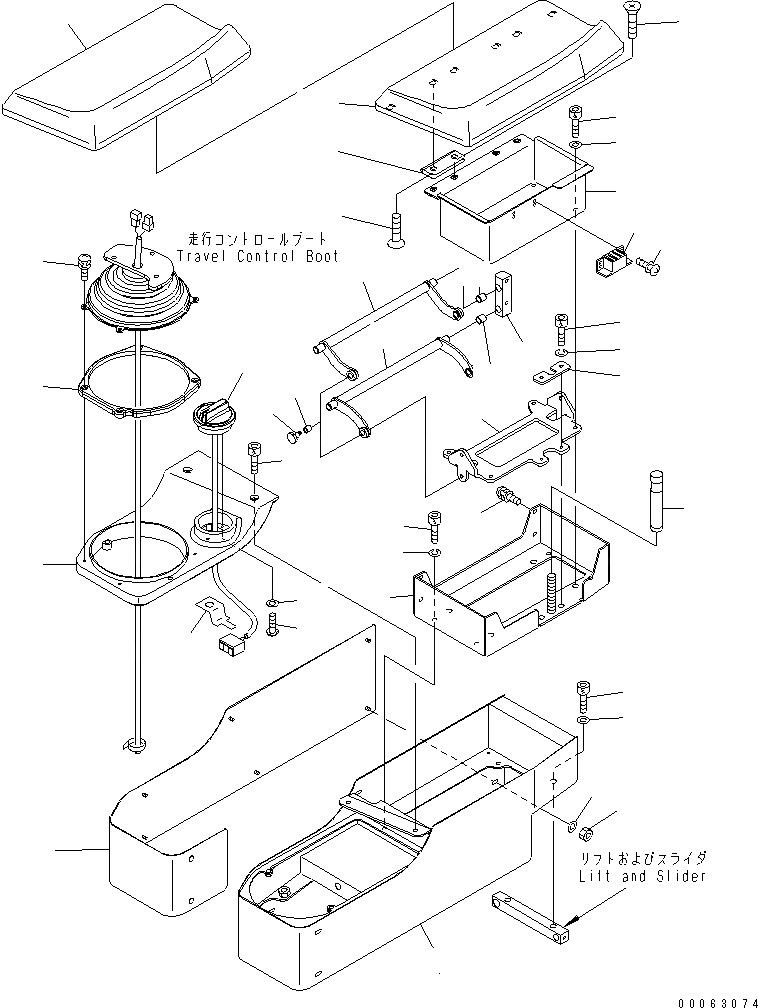 走行コントロールブート
Travel Control Boot

リフトおよびスライダ
Lift and Slider

00063074