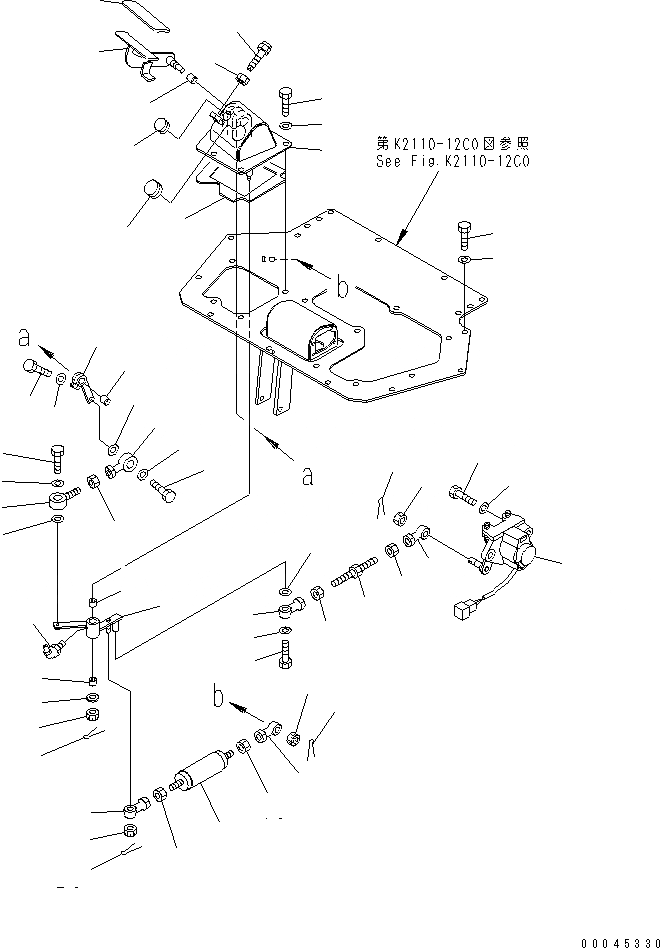 第K2110-12C0図参照
See Fig.K2110-12C0

b

a

a

b

00045330