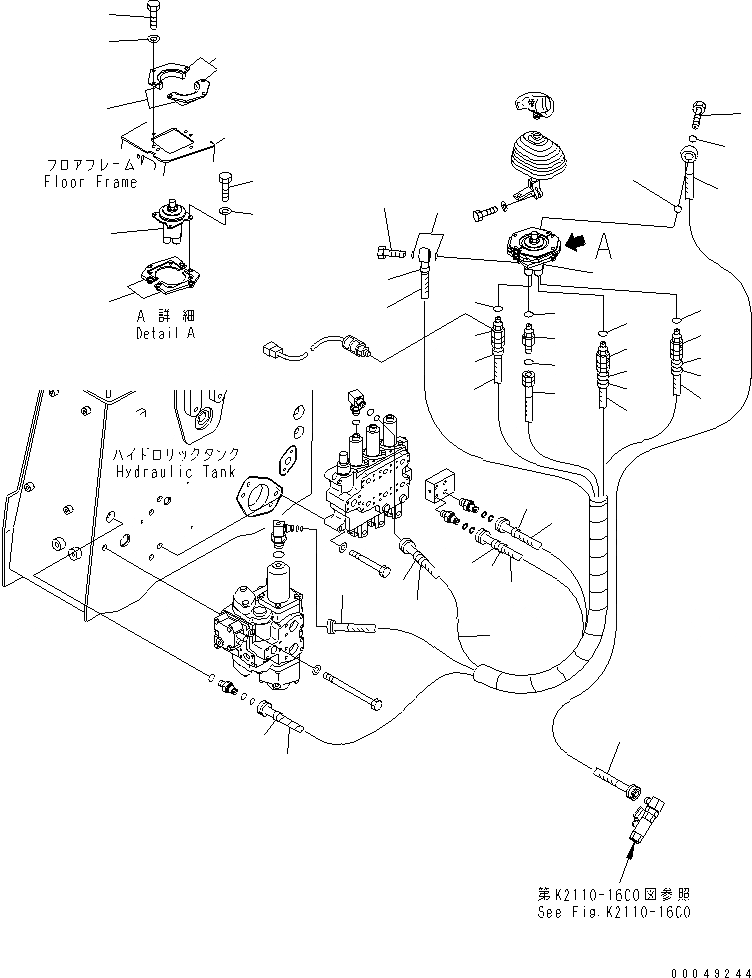 フロアフレーム
Floor Frame

A 詳細
Detail A

A

ハイドロリックタンク
Hydraulic Tank

第K2110-16C0図参照
See Fig.K2110-16C0

00049244