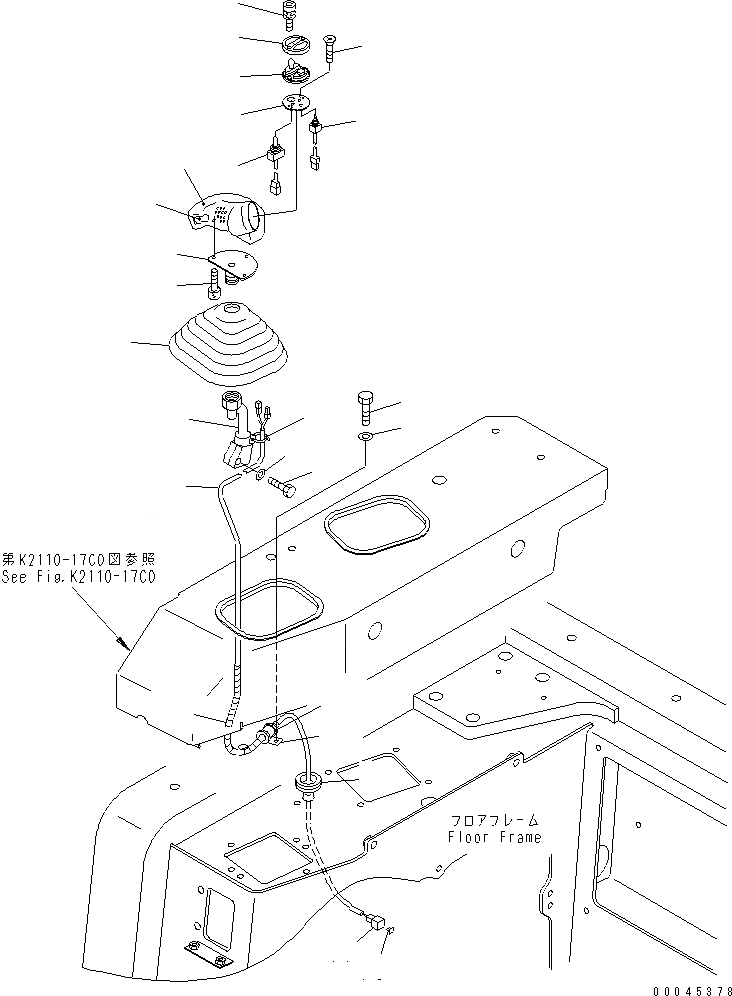 第K2110-17C0図参照
See Fig.K2110-17C0

フロアフレーム
Floor Frame

00045378