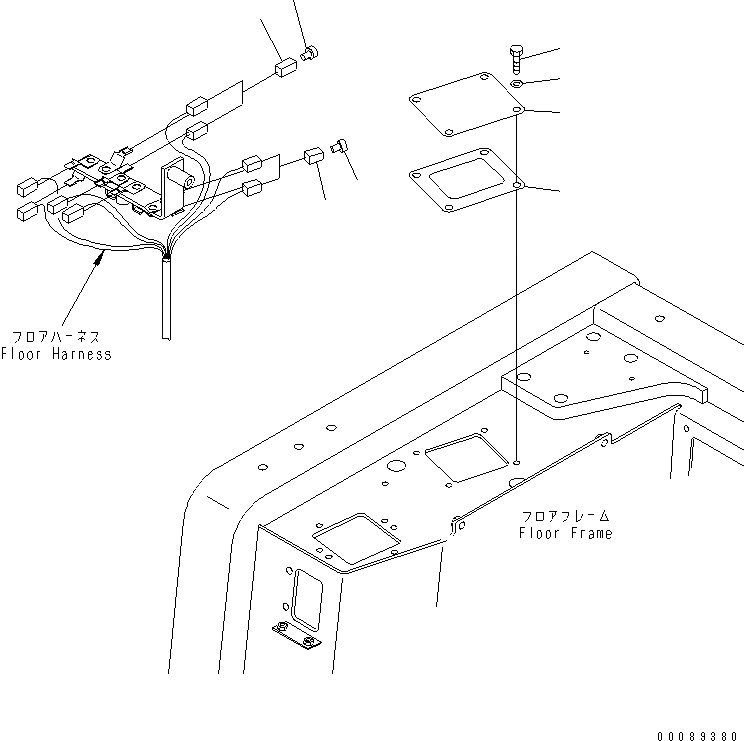 フロアハーネス
Floor Harness

フロアフレーム
Floor Frame

00089380