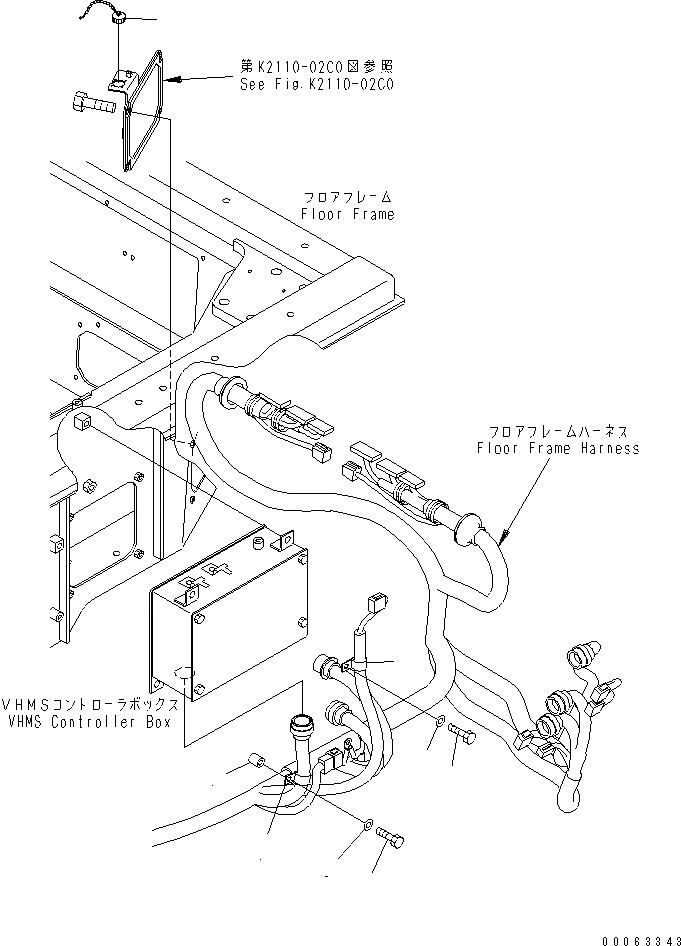 第K2110-02C0図参照
See Fig.K2110-02C0

フロアフレーム
Floor Frame

フロアフレームハーネス
Floor Frame Harness

VHMSコントローラボックス
VHMS Controller Box

00063343