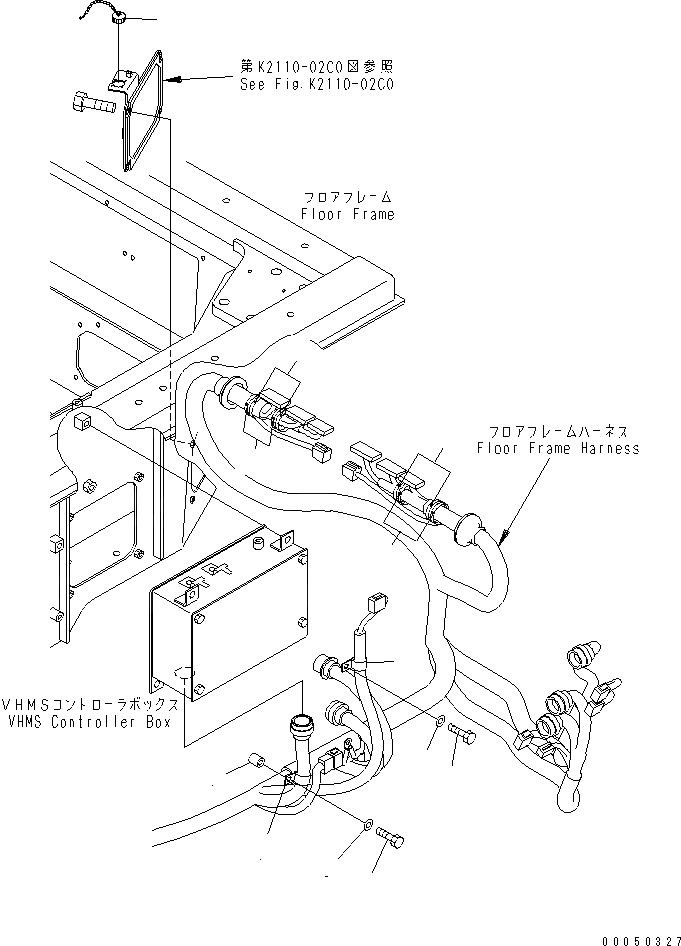 第K2110-02C0図参照
See Fig.K2110-02C0

フロアフレーム
Floor Frame

フロアフレームハーネス
Floor Frame Harness

VHMSコントローラボックス
VHMS Controller Box

00050327