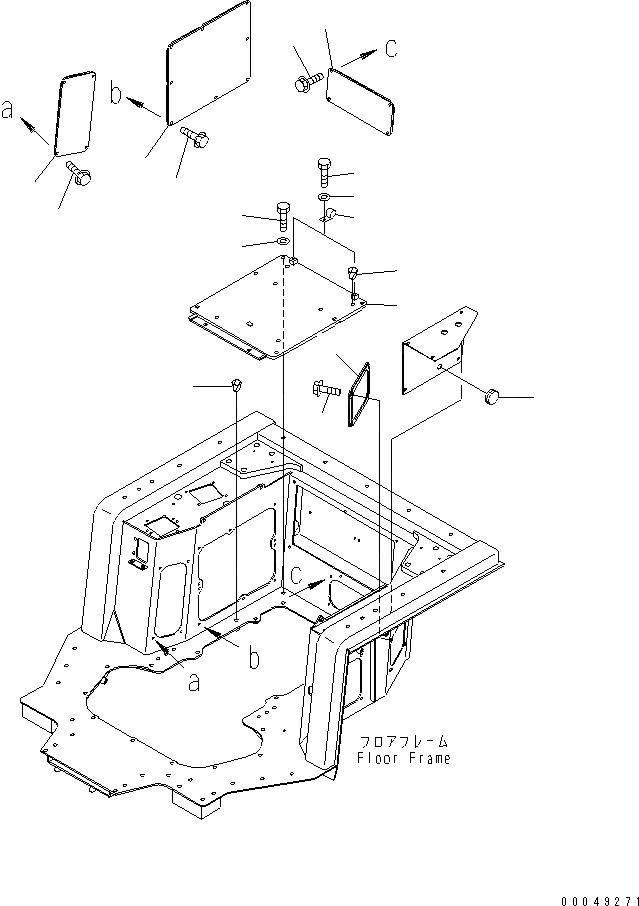 a
b
c
c
b
a
フロアフレーム
Floor Frame
00049271