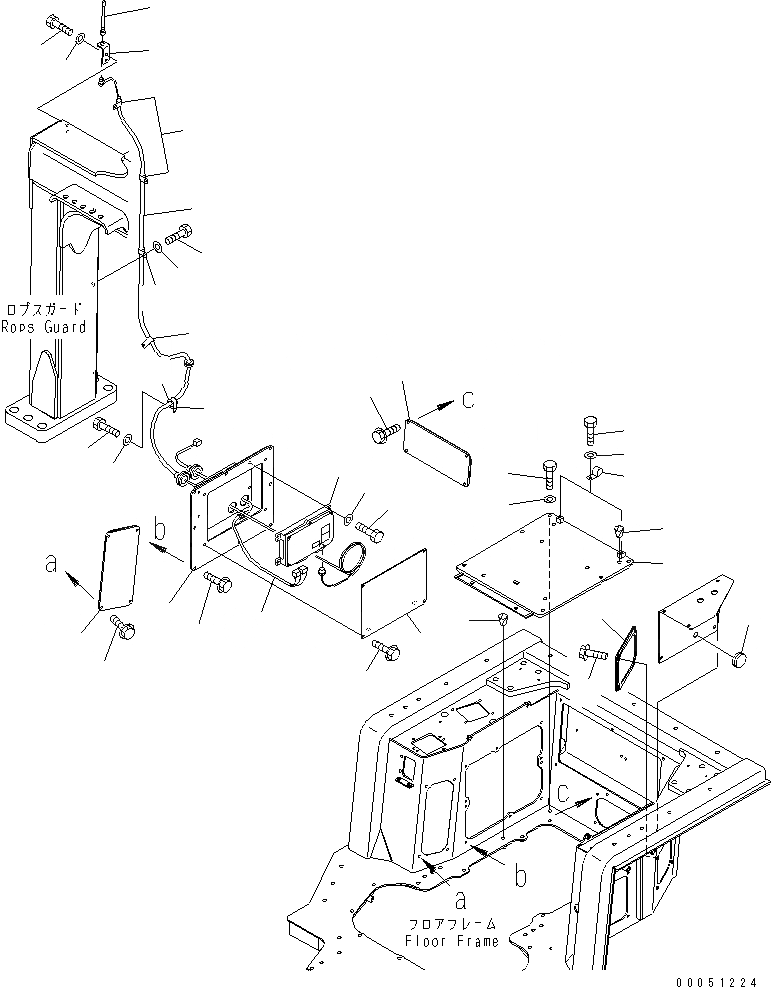 ロプスガード
Rops Guard

c

b

a

c

b

a

フロアフレーム
Floor Frame

00051224