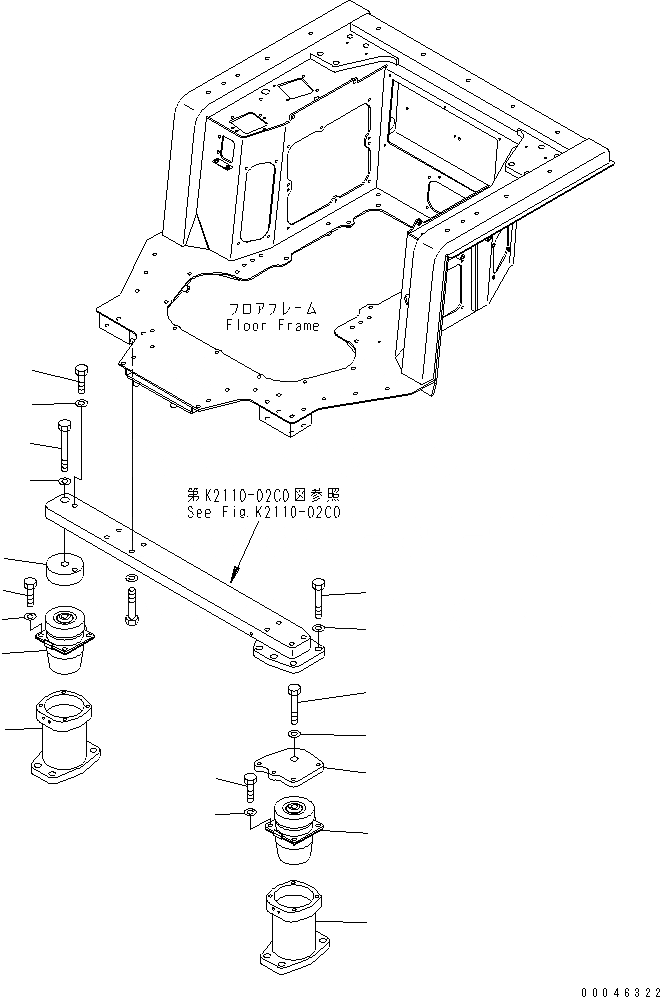 フロアフレーム
Floor Frame

第K2110-02C0図参照
See Fig.K2110-02C0

00046322