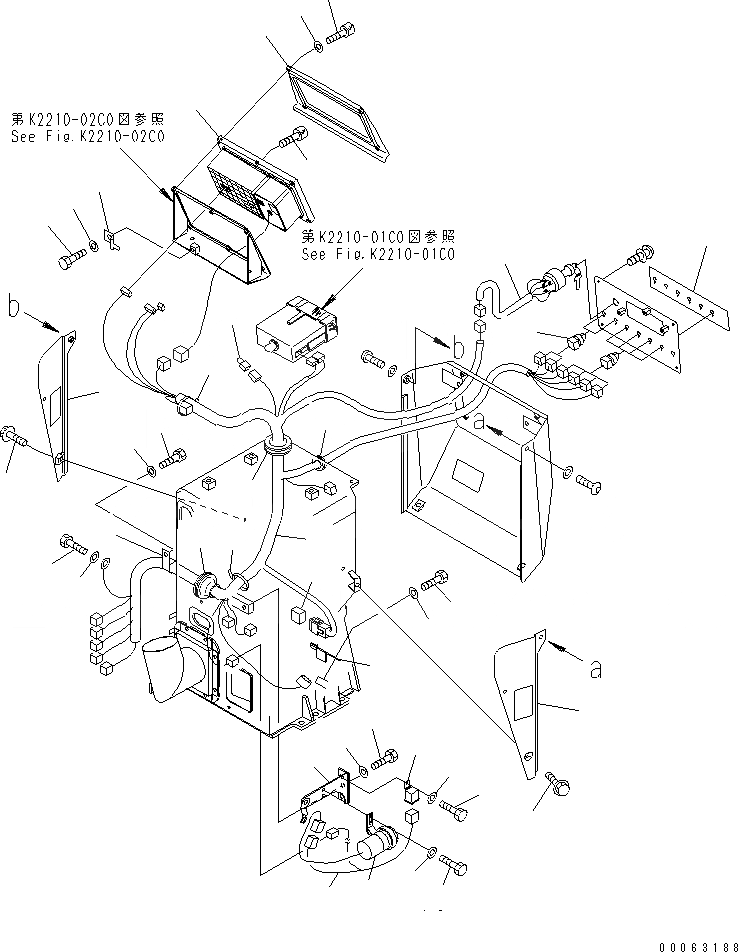 第K2210-02C0図参照
See Fig.K2210-02C0

第K2210-01C0図参照
See Fig.K2210-01C0

b

b

a

a

00063188