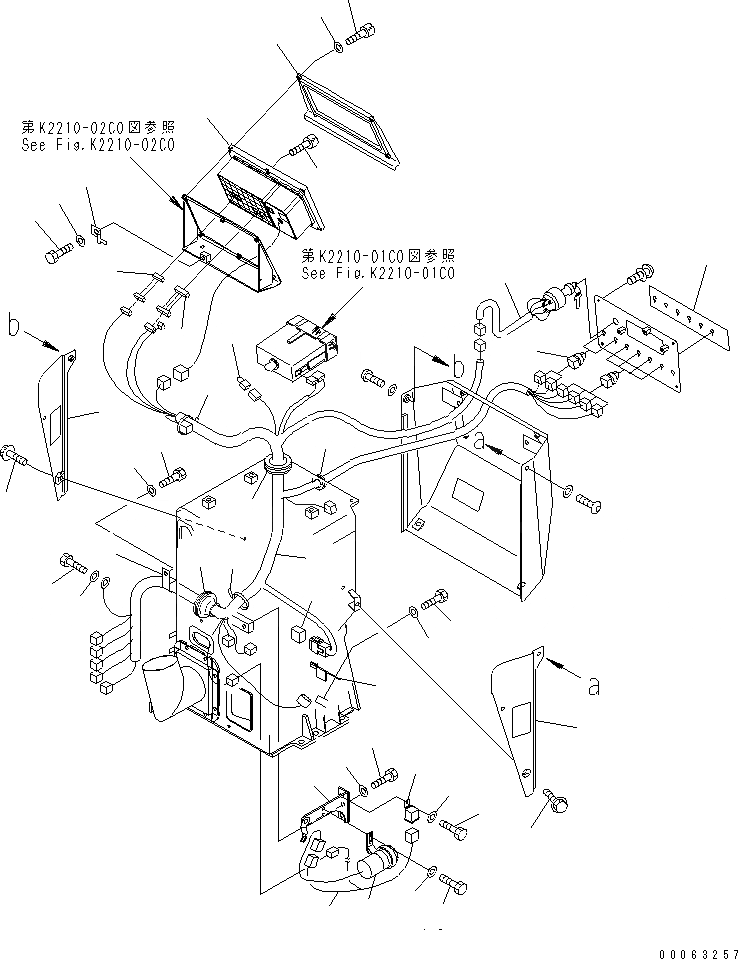 第K2210-02C0図参照
See Fig.K2210-02C0

第K2210-01C0図参照
See Fig.K2210-01C0

b

b

a

a

00063257