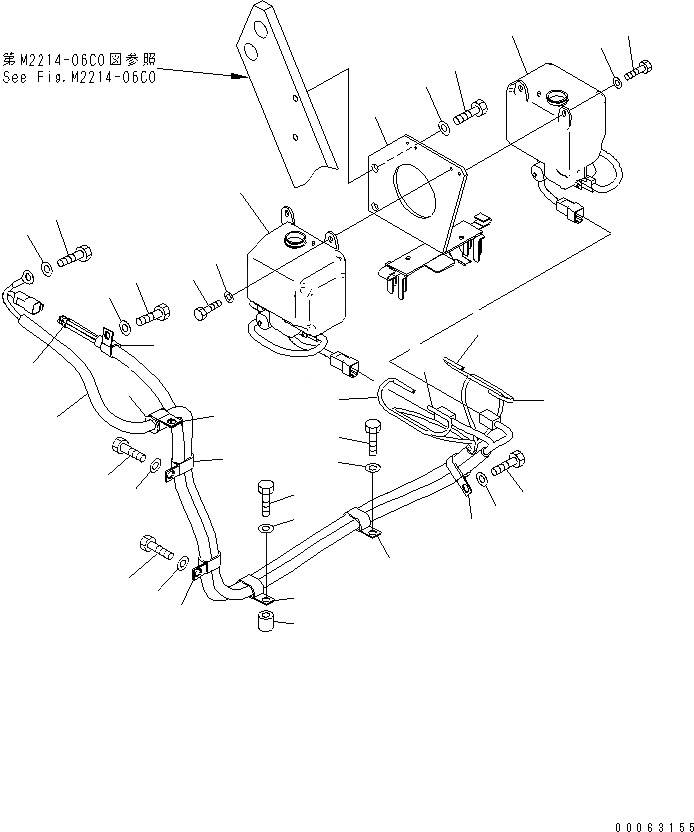 第M2214-06C0図参照
See Fig.M2214-06C0

00063155