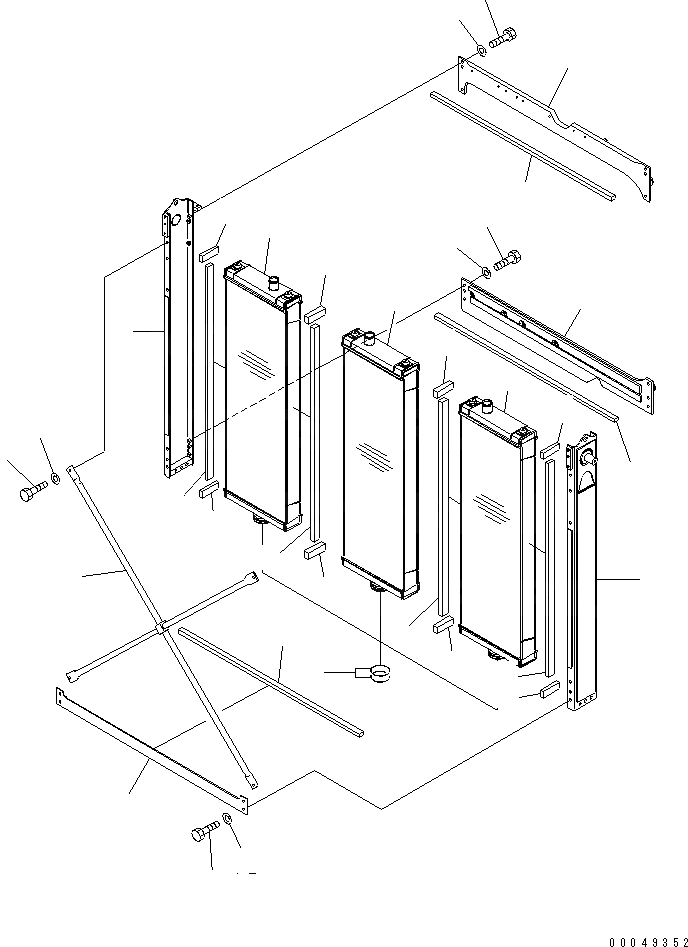 00049352