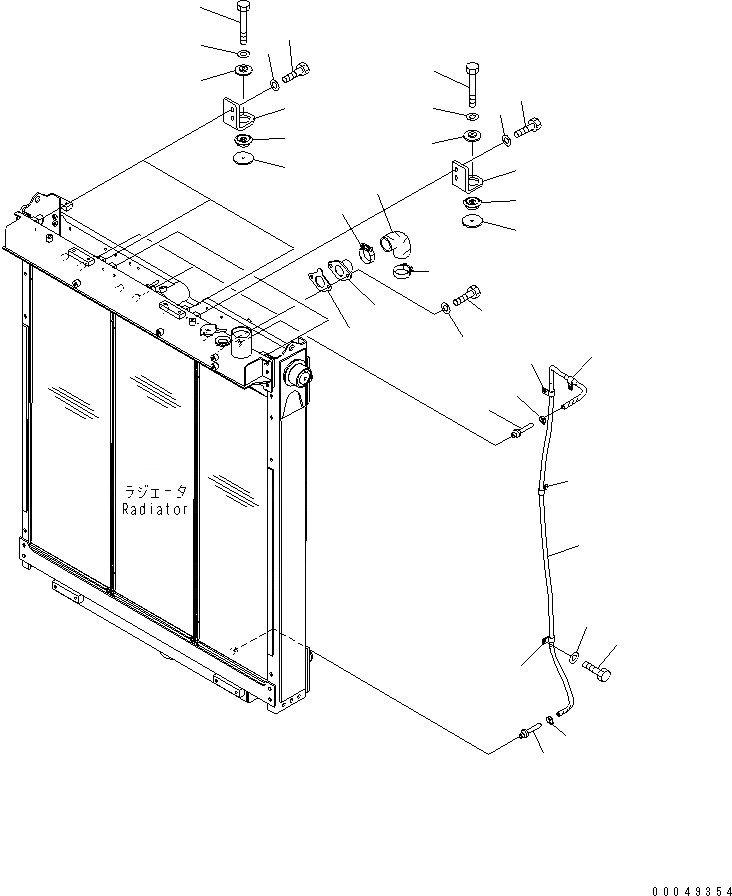 ラジエータ
Radiator

00049354