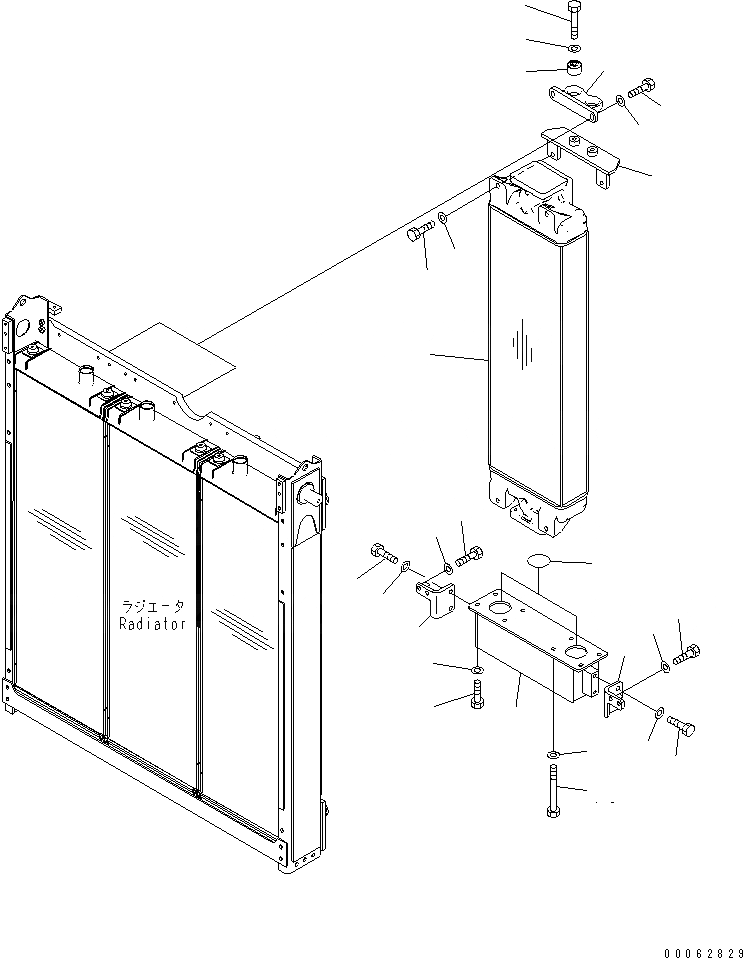 ラジエータ
Radiator

00062829