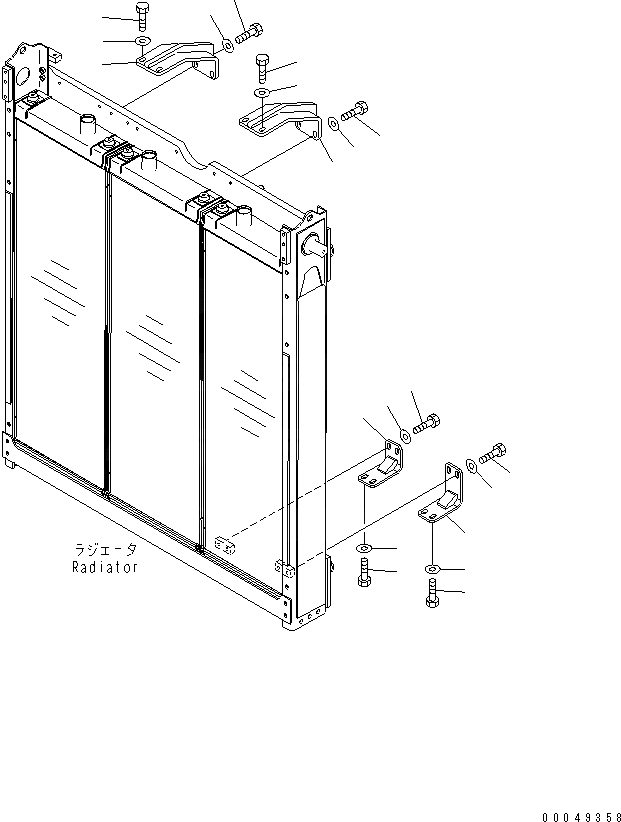 ラジエータ
Radiator

00049358