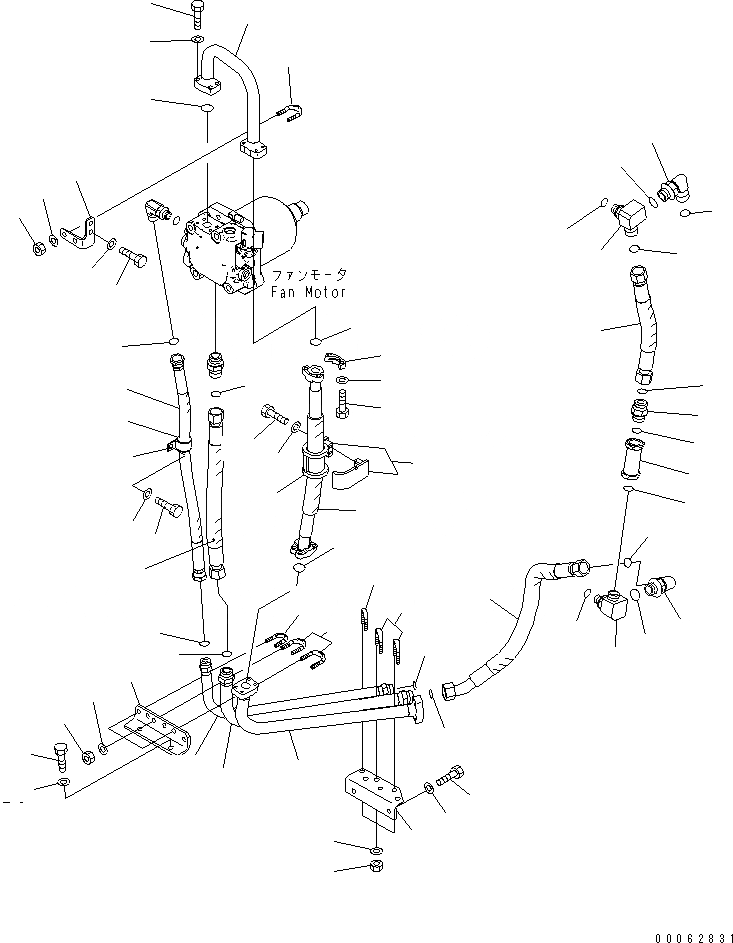 ファンモータ
Fan Motor

00062831