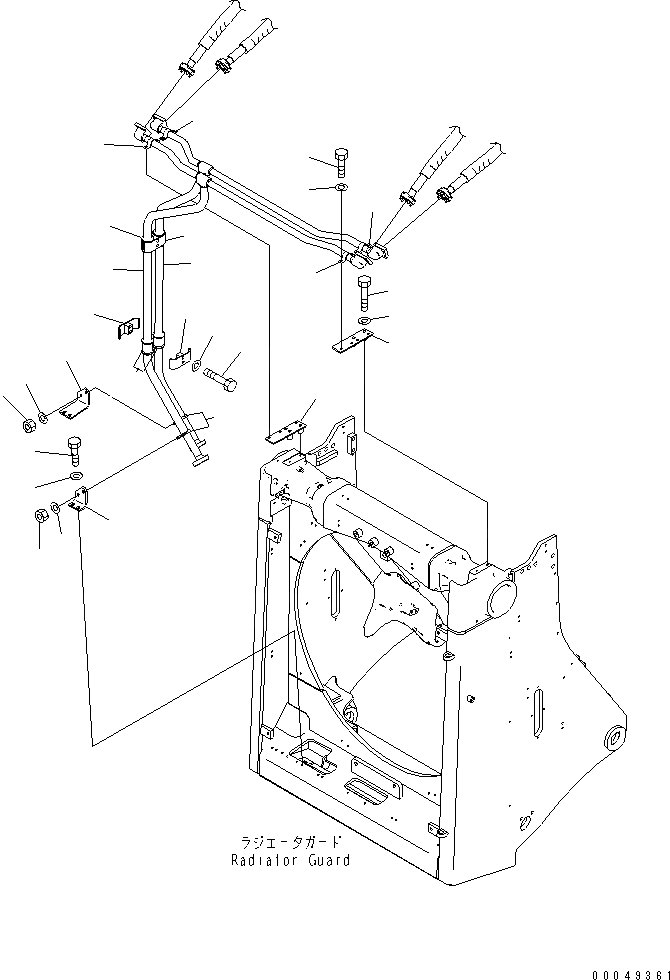 ラジエータガード
Radiator Guard

00049361