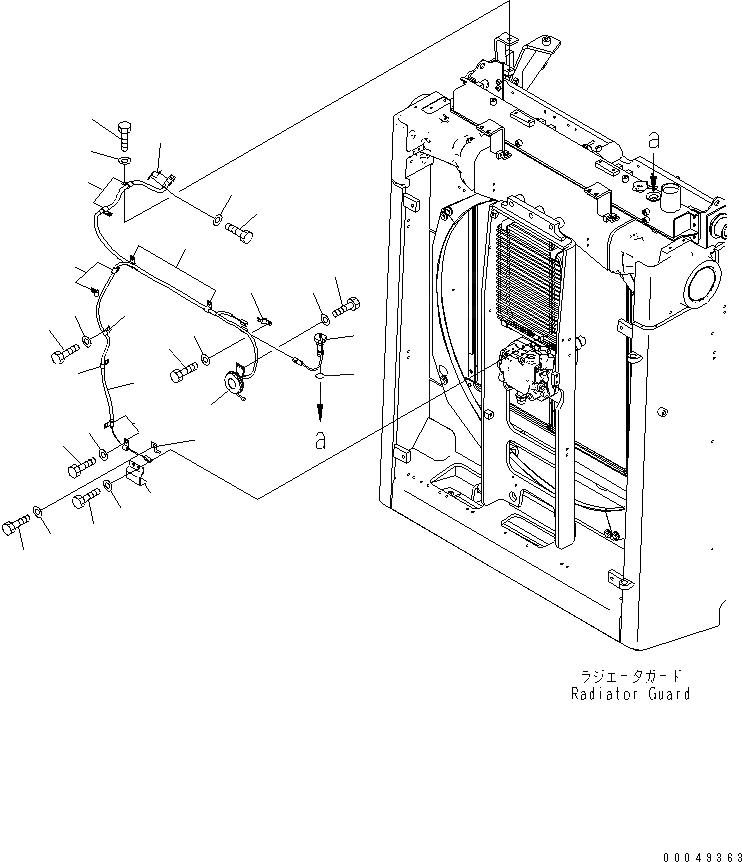 a

a

ラジエータガード
Radiator Guard

00049363