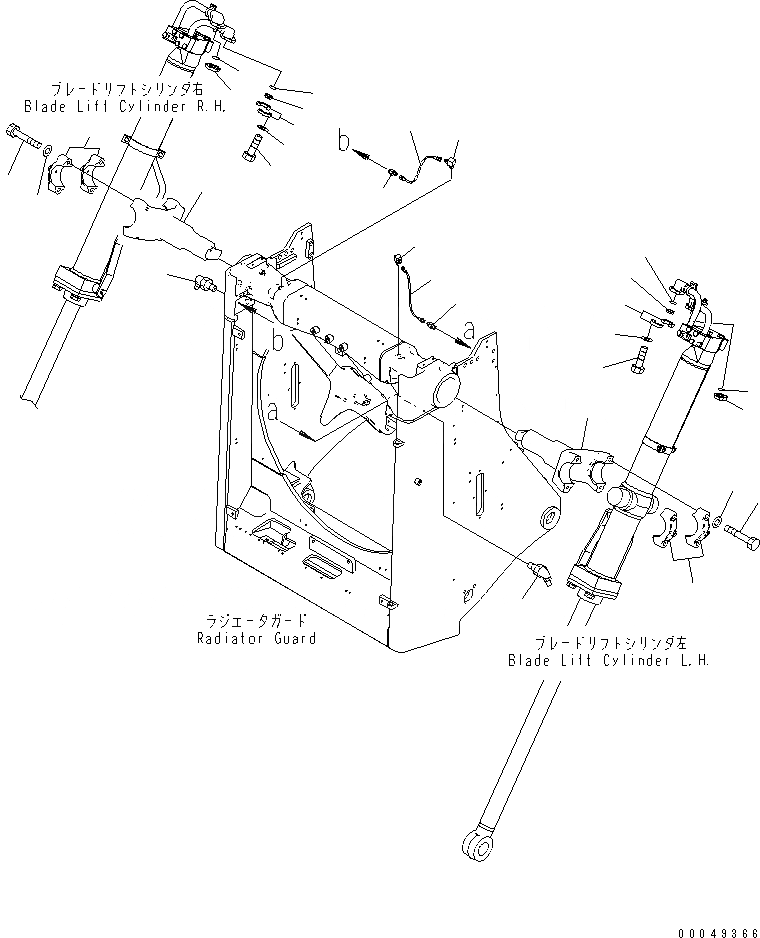 ブレードリフトシリンダ右
Blade Lift Cylinder R.H.

b

a

b

a

ラジエータガード
Radiator Guard

ブレードリフトシリンダ左
Blade Lift Cylinder L.H.

00049366