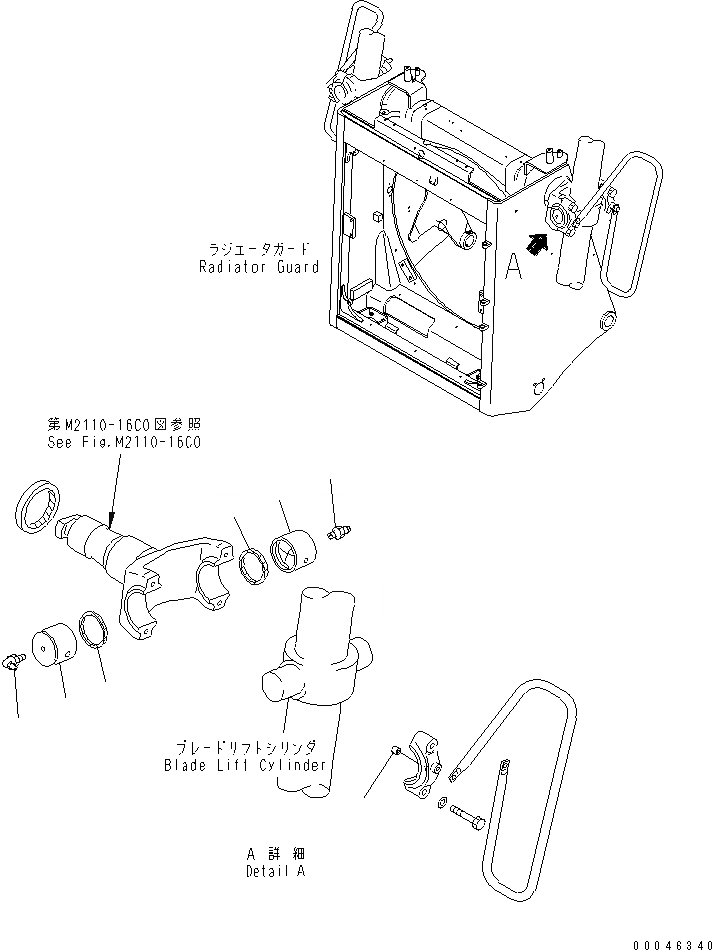 ラジエータガード
Radiator Guard

A

第M2110-16C0図参照
See Fig.M2110-16C0

ブレードリフトシリンダ
Blade Lift Cylinder

A 詳細
Detail A

00046340