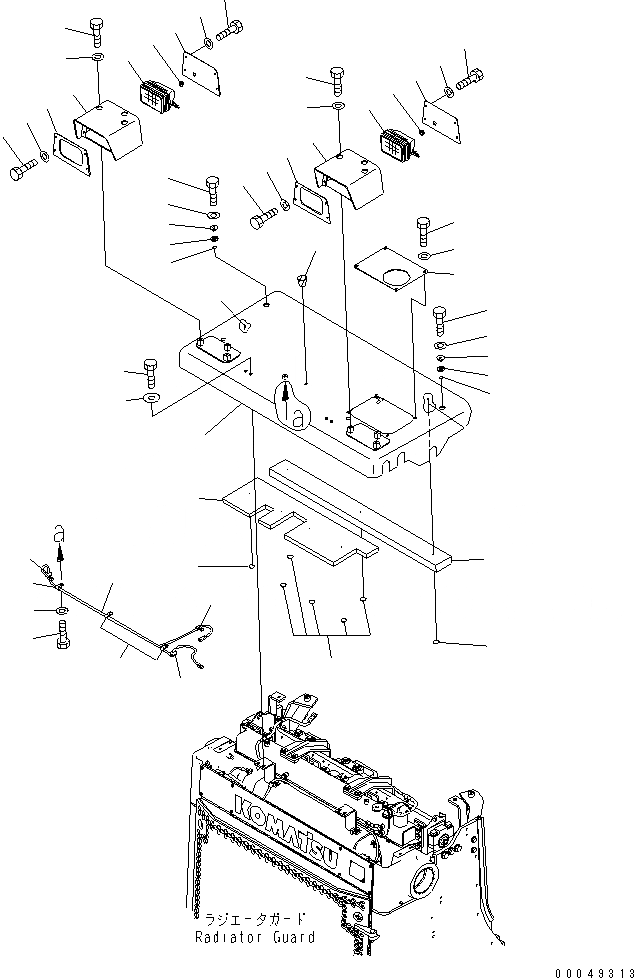 a

a

KOMATSU

ラジエータガード
Radiator Guard

00049313