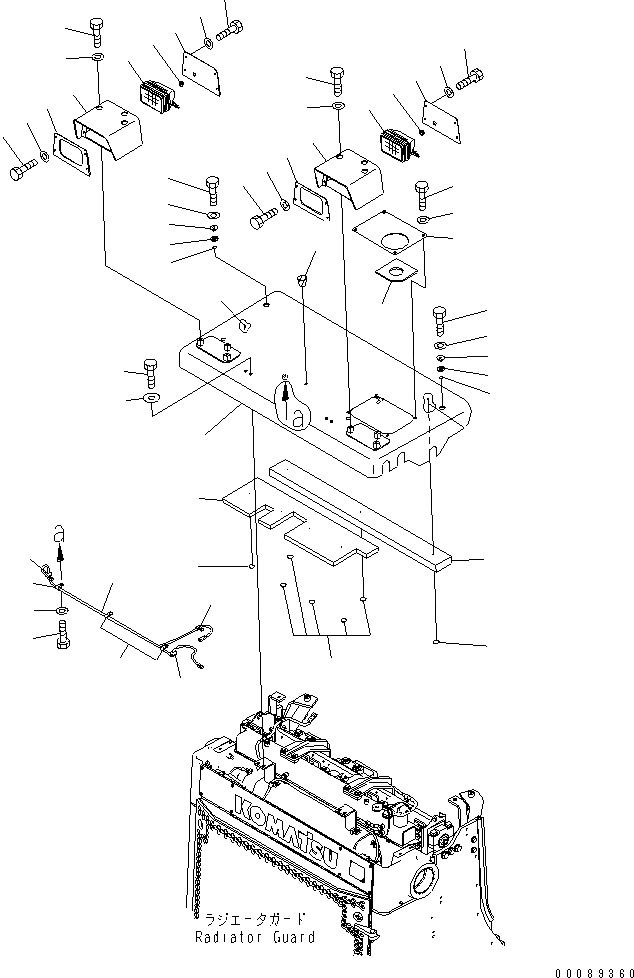 a

a

KOMATSU

ラジエータガード
Radiator Guard

00089360