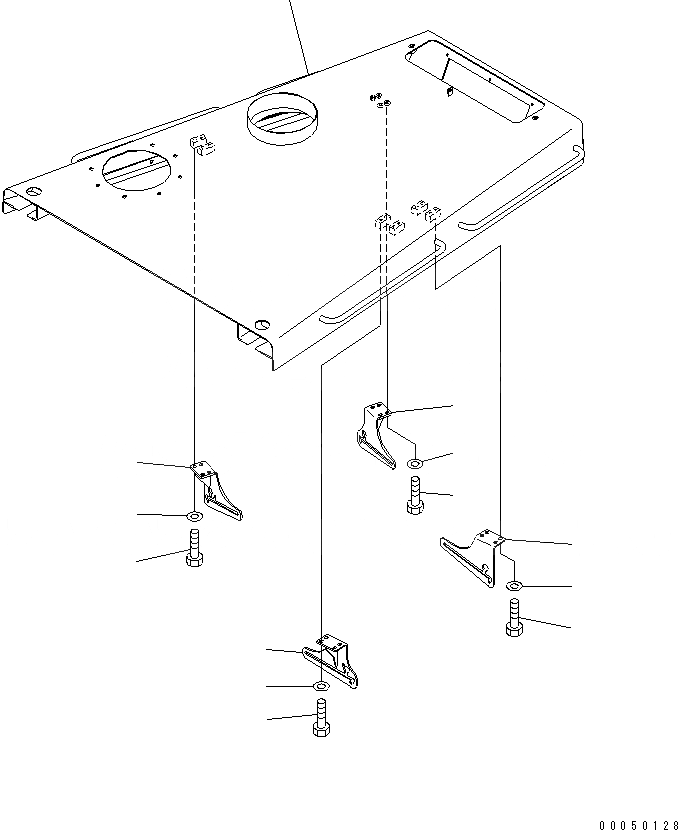 00050128