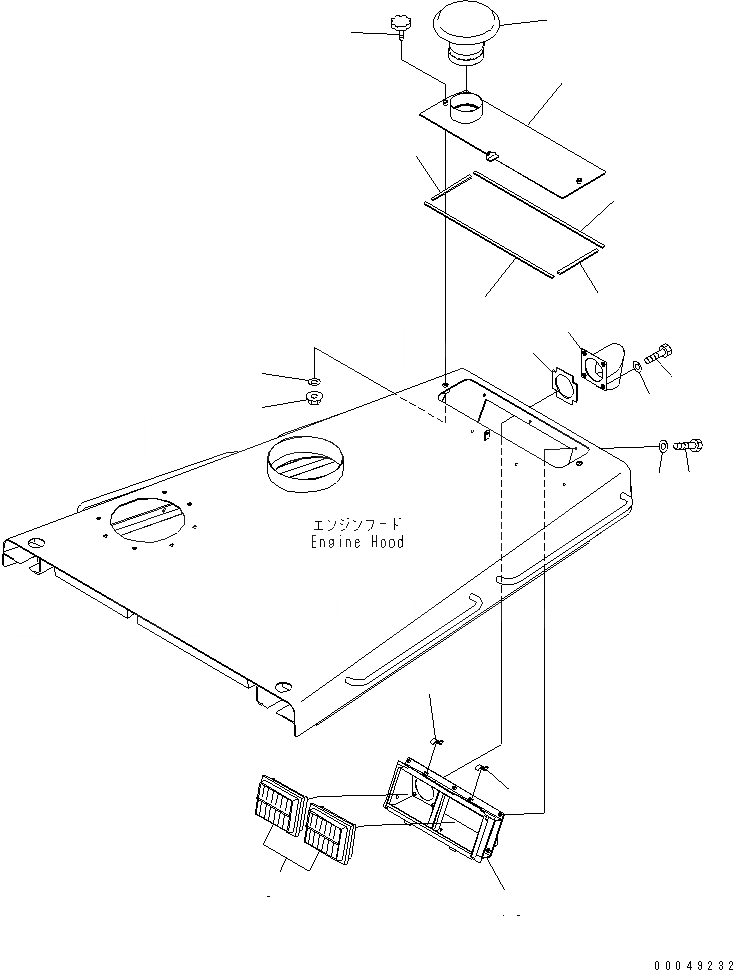 エンジンフード
Engine Hood

00049232