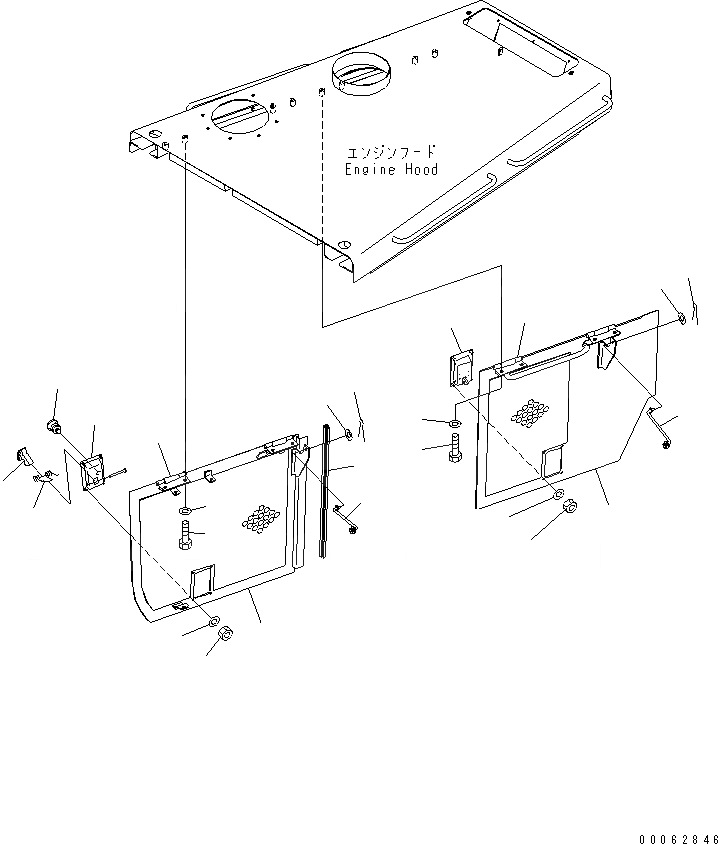 エンジンフード
Engine Hood

00062846