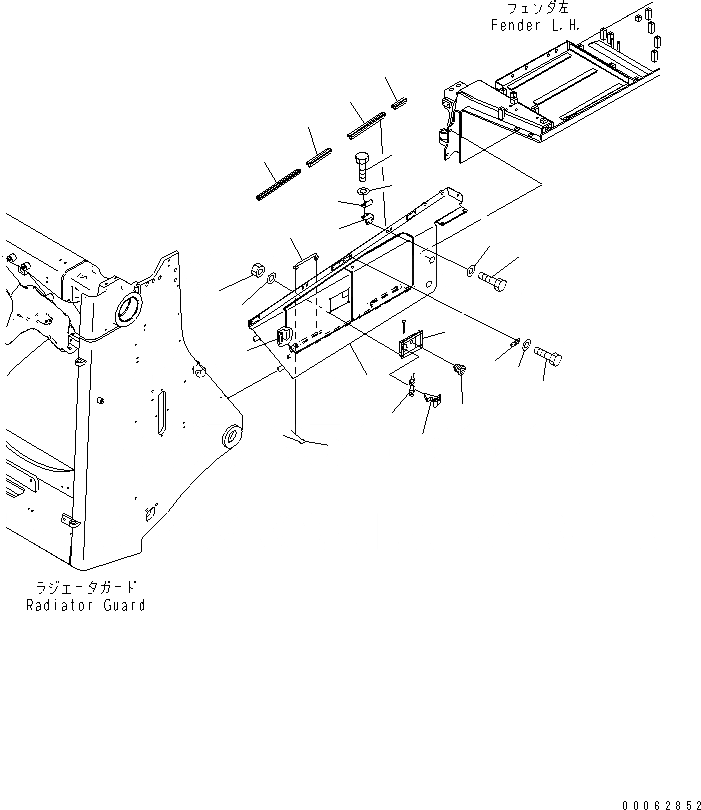 フェンダ左
Fender L.H.

ラジエータガード
Radiator Guard

00062852