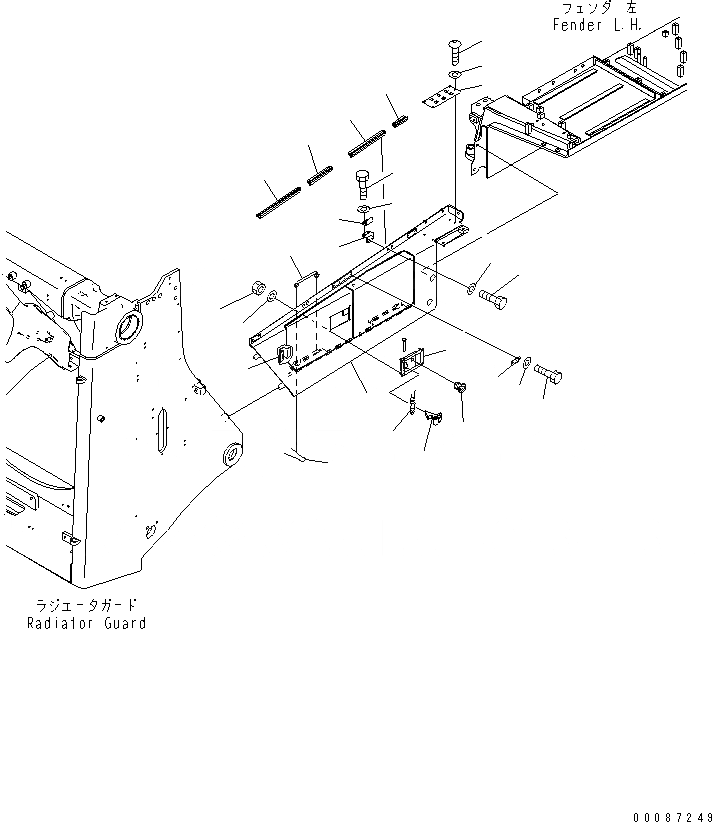 フェンダ 左
Fender L.H.

ラジエータガード
Radiator Guard

00087249