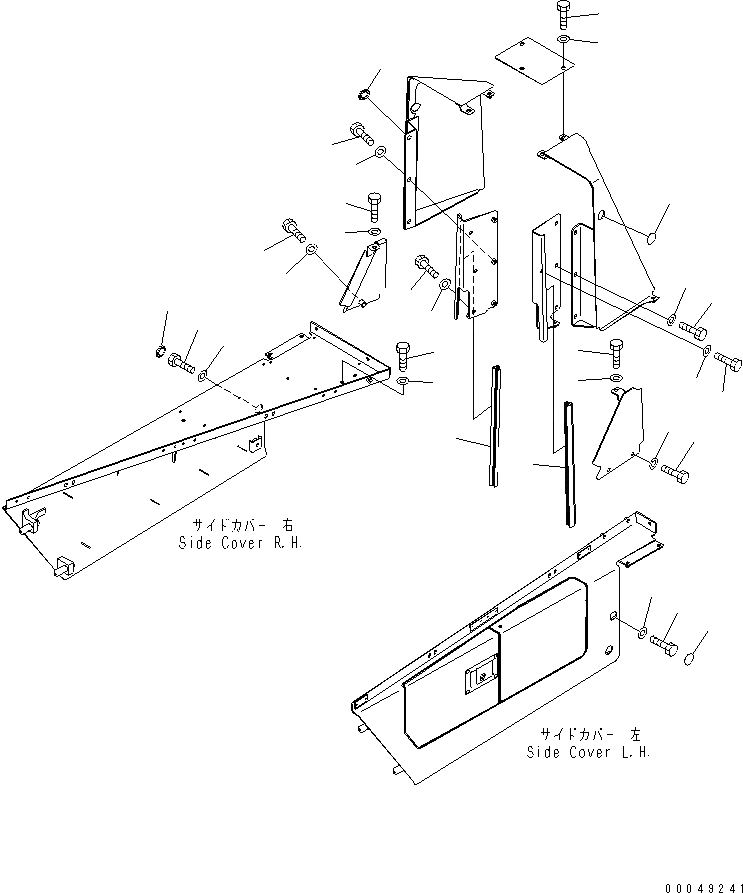 サイドカバー 右
Side Cover R.H.

サイドカバー 左
Side Cover L.H.

00049241