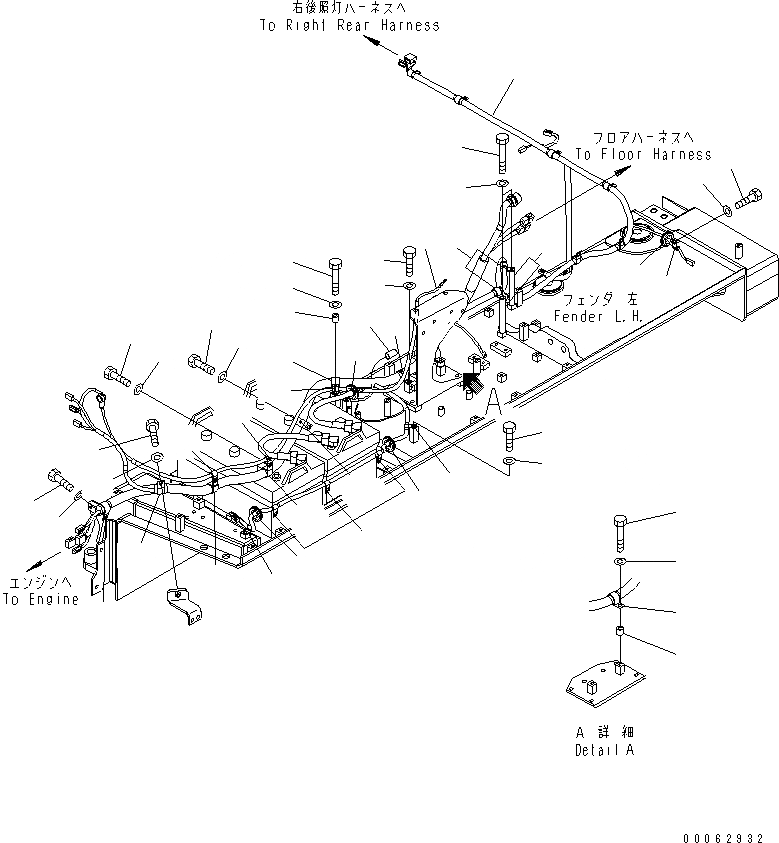 右後照灯ハーネスへ
To Right Rear Harness

フロアハーネスへ
To Floor Harness

フェンダ 左
Fender L.H.

A

エンジンへ
To Engine

A 詳細
Detail A

00062932