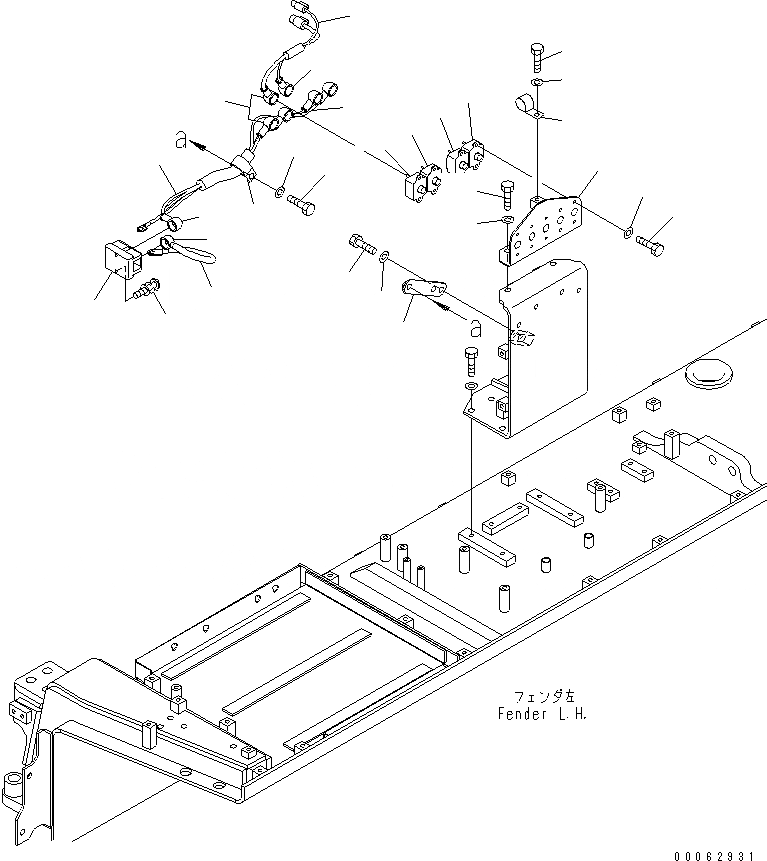 a

a

フェンダ左
Fender L.H.

00062931