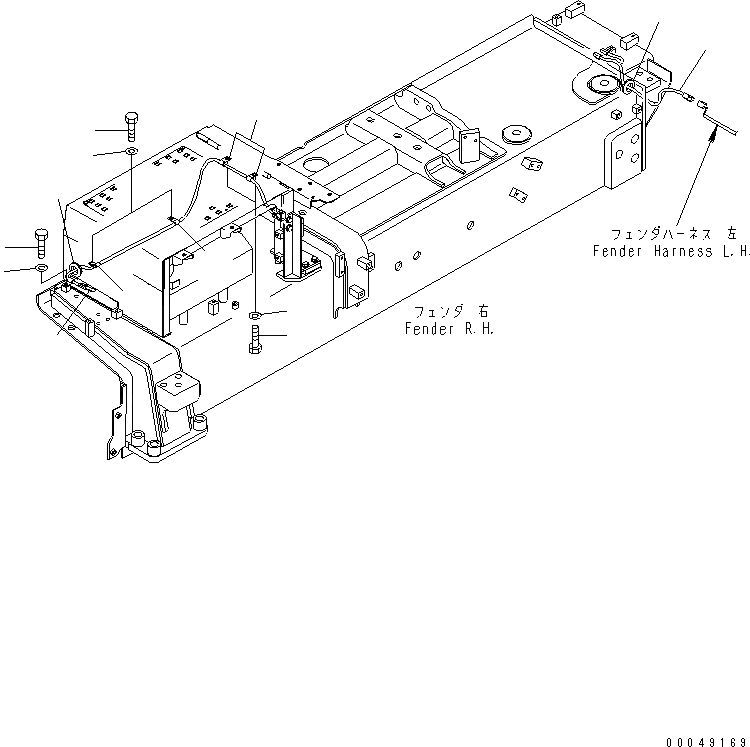 フェンダハーネス 左
Fender Harness L.H.

フェンダ 右
Fender R.H.

00049169