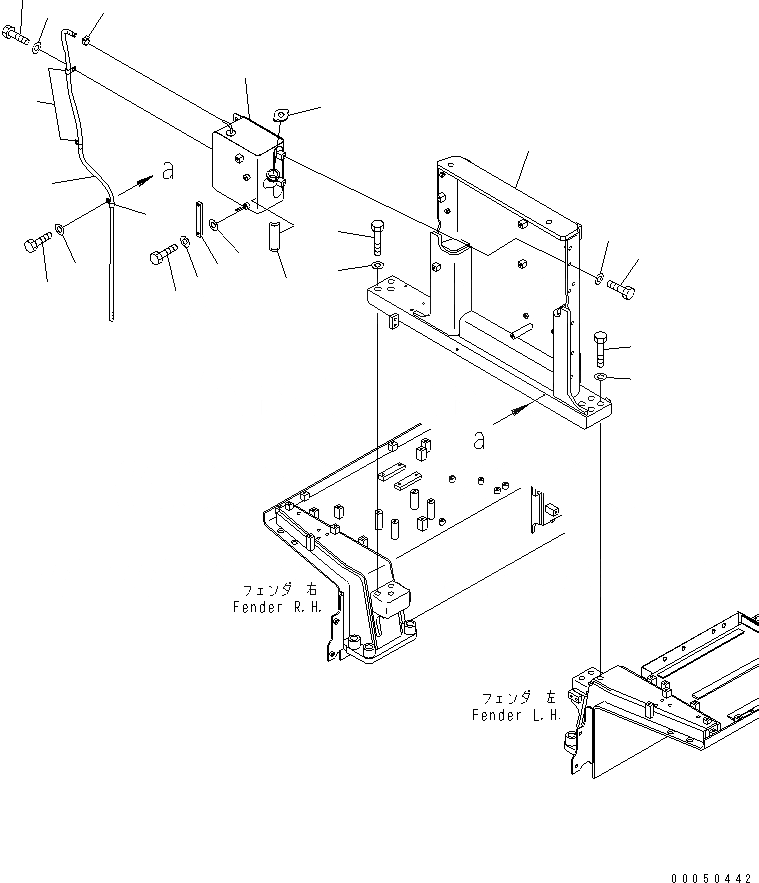 a

a

フェンダ 右
Fender R.H.

フェンダ 左
Fender L.H.

00050442