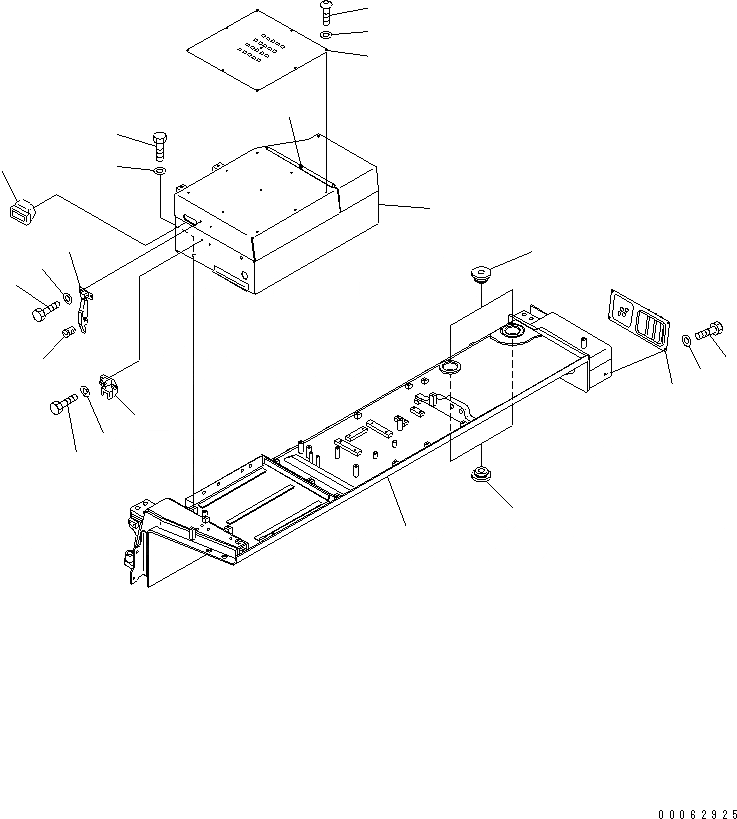 00062925