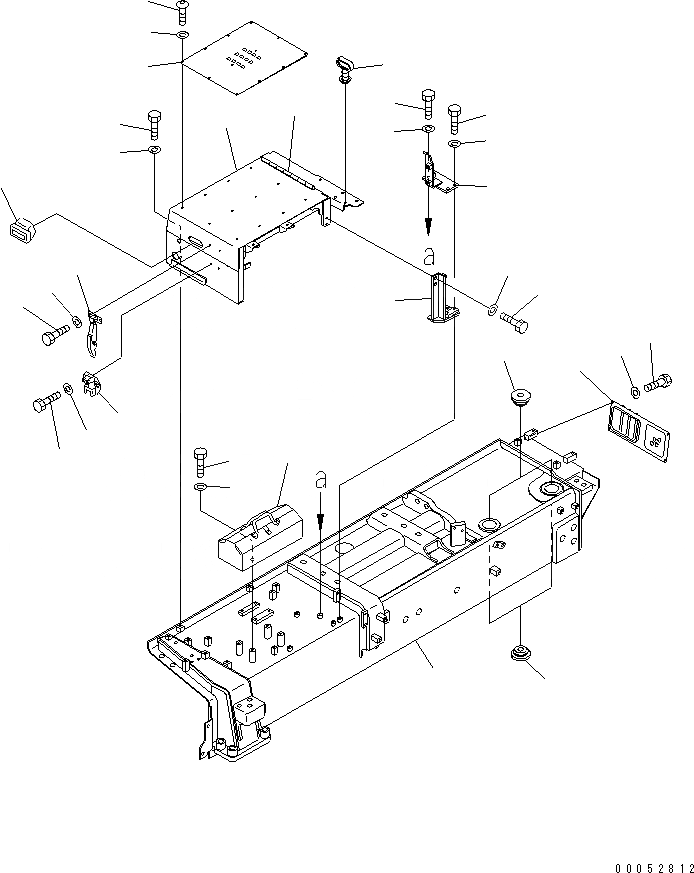 a

a

00052812