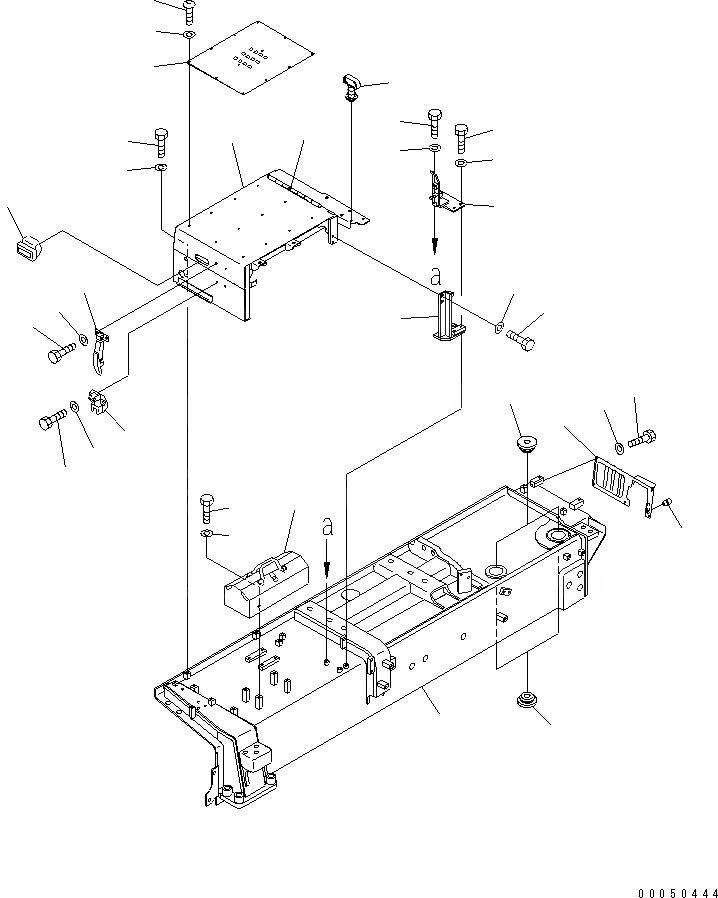 a

a

00050444