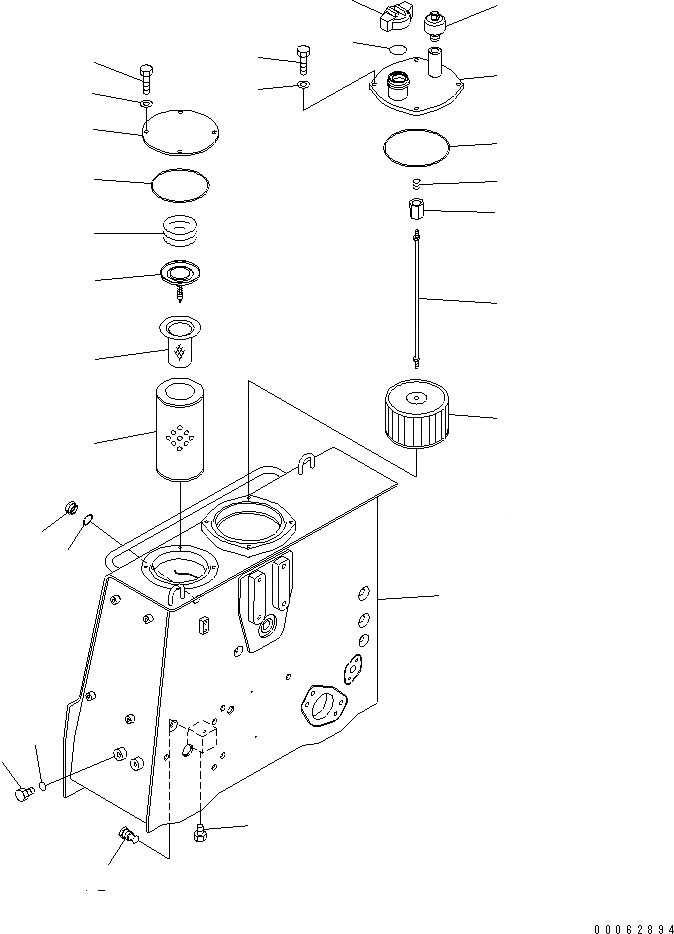 00062894