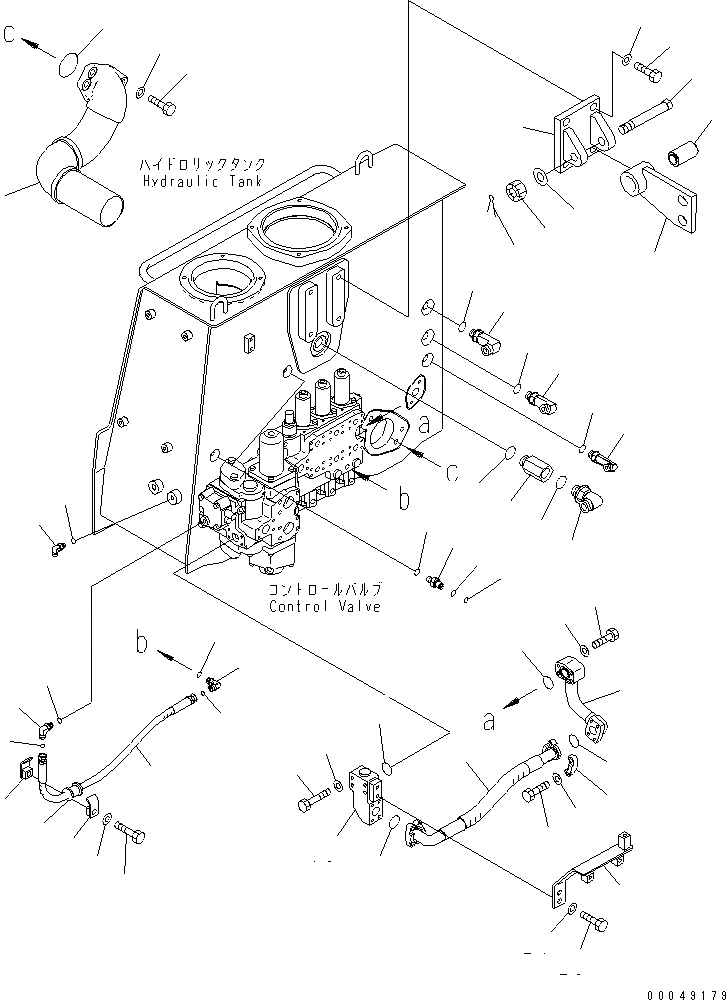 C

ハイドロリックタンク
Hydraulic Tank

a

c

b

コントロールバルブ
Control Valve

b

a

00049179