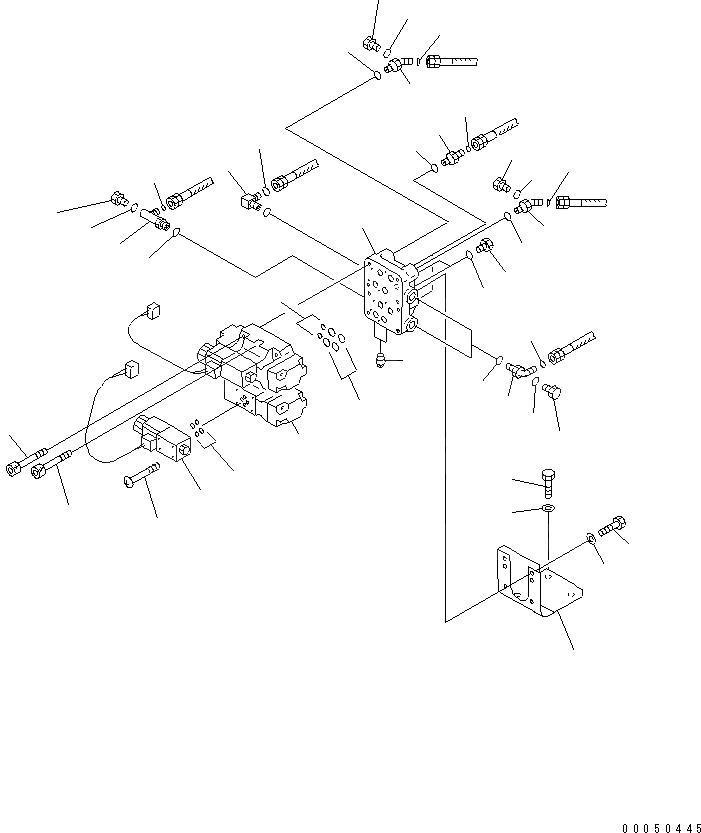 00050445