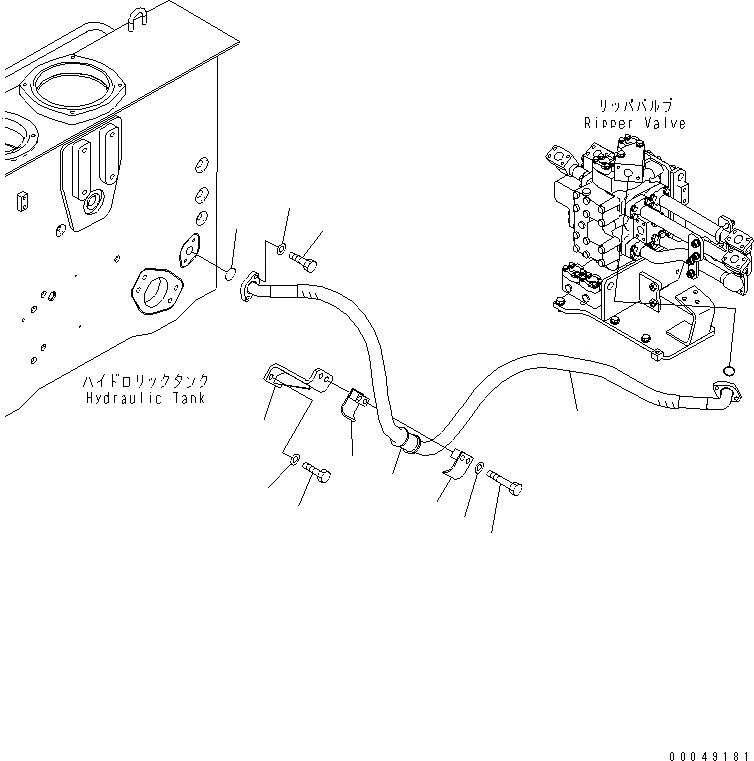 リッパバルブ
Ripper Valve

ハイドロリックタンク
Hydraulic Tank

00049181