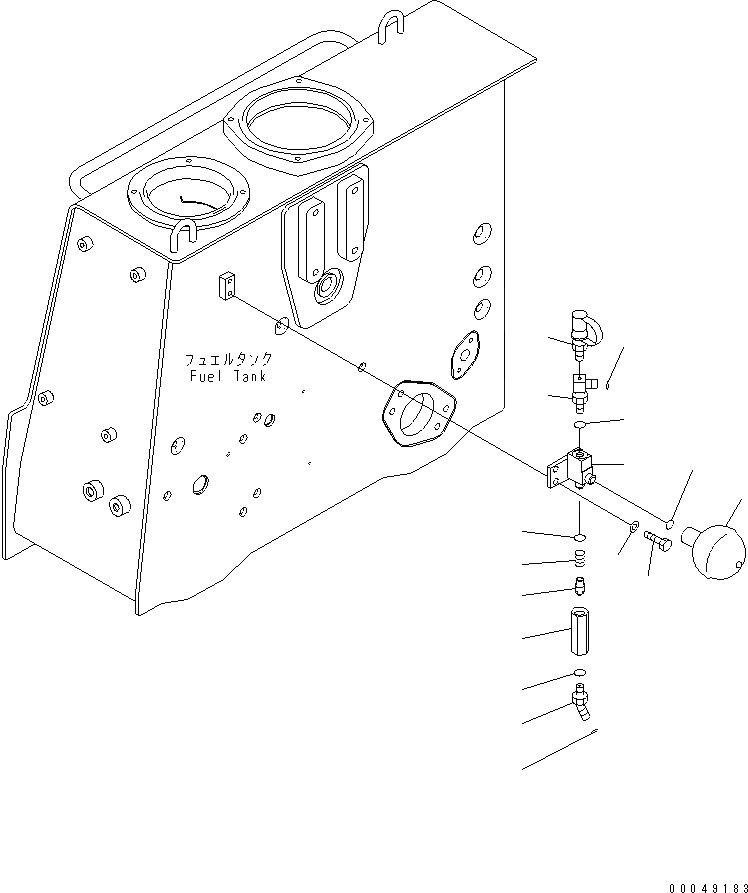 フュエルタンク
Fuel Tank

00049183