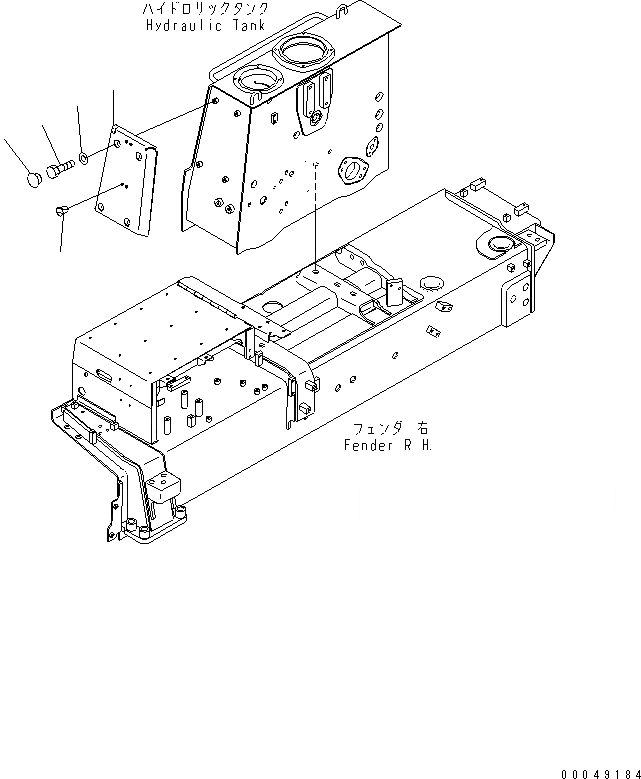 ハイドロリックタンク
Hydraulic Tank

フェンダ 右
Fender R H.

00049184