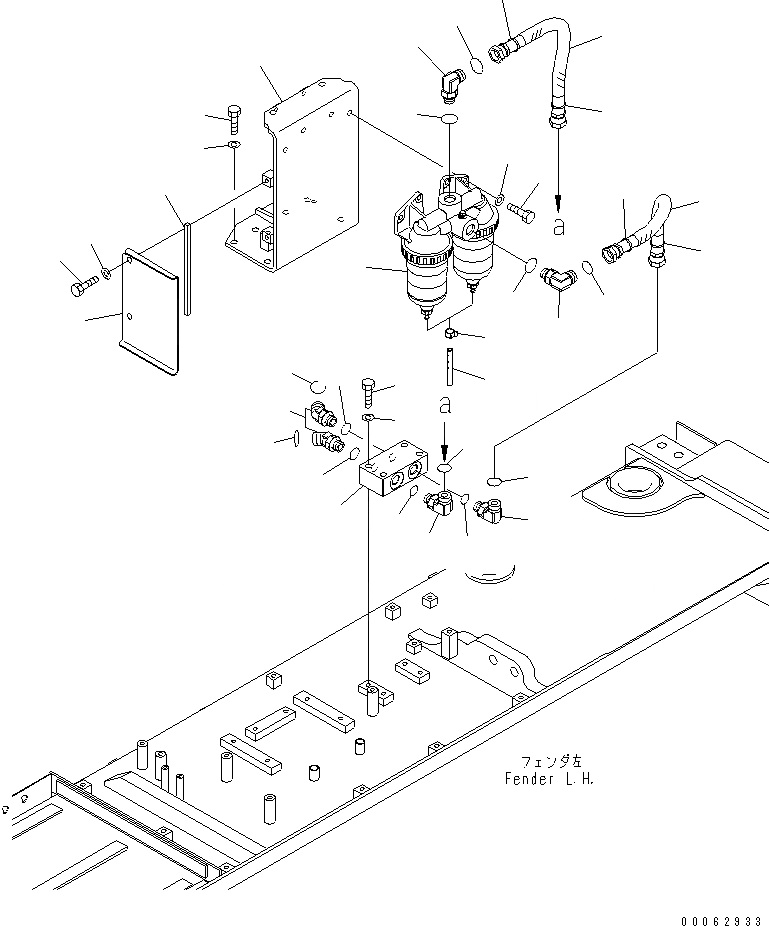 a

a

フェンダ左
Fender L.H.

00062933