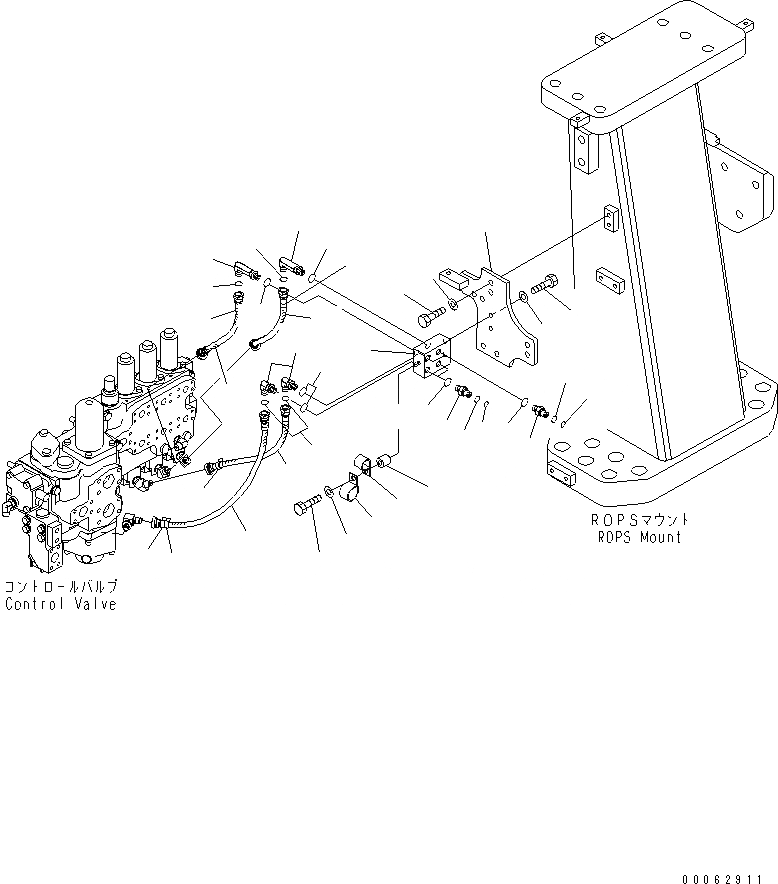 ROPSマウント
ROPS Mount

コントロールバルブ
Control Valve

00062911